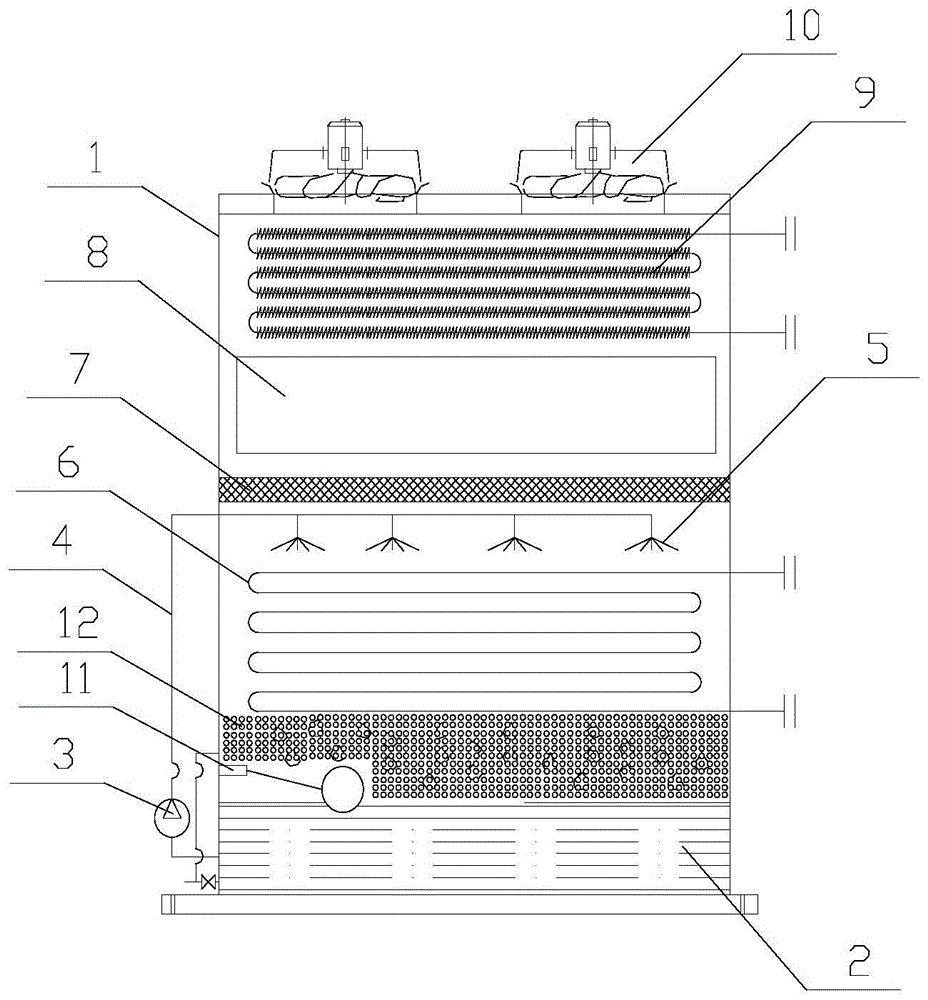 10
9
1
8
5
7
6
4
12
11
3
2