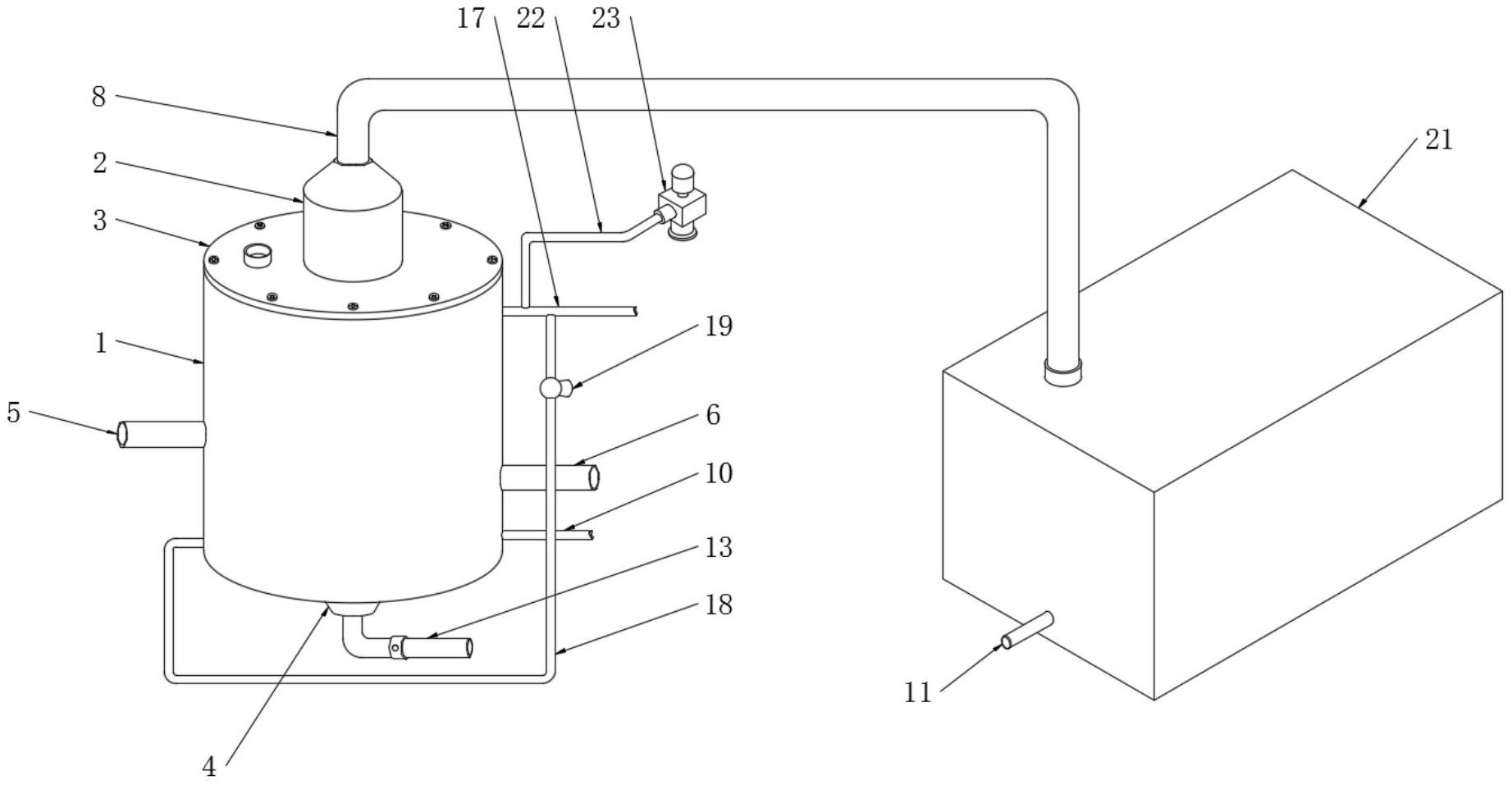 17 22 23

8

2

3

21

1

19

5

6

10

13

18

11

4