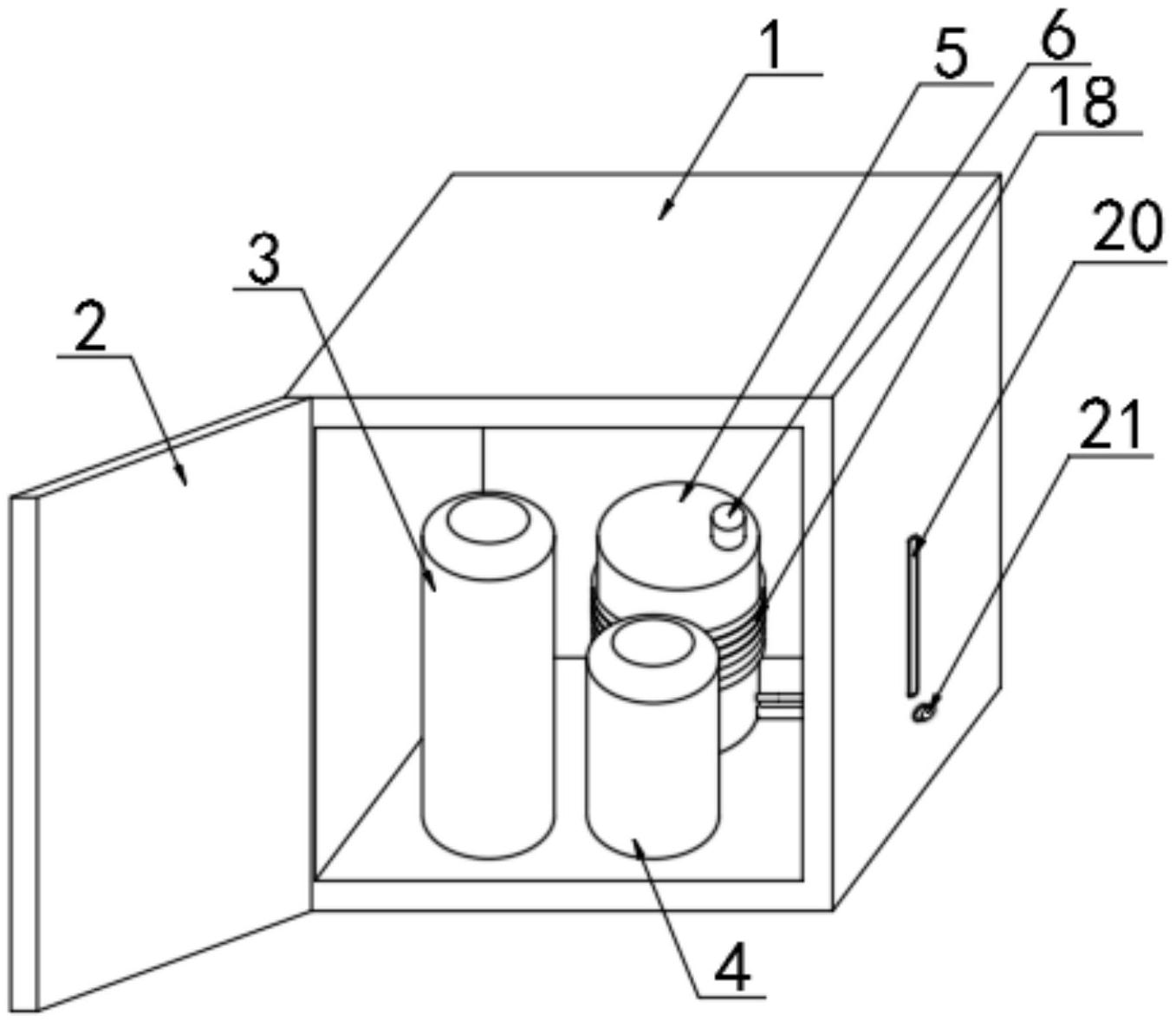 1
5
6
18
20
3
2
21
4