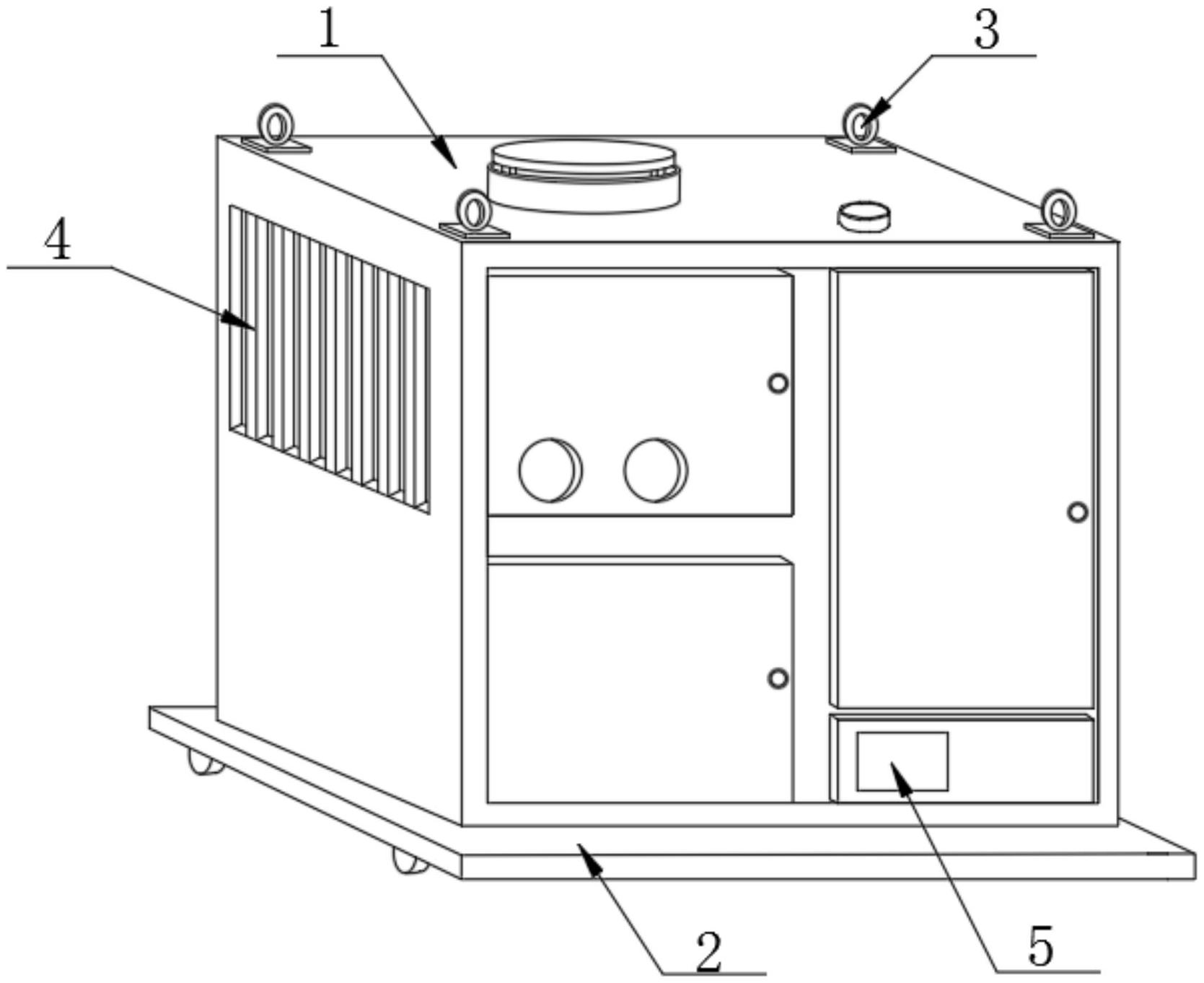 1
3
4
2
5