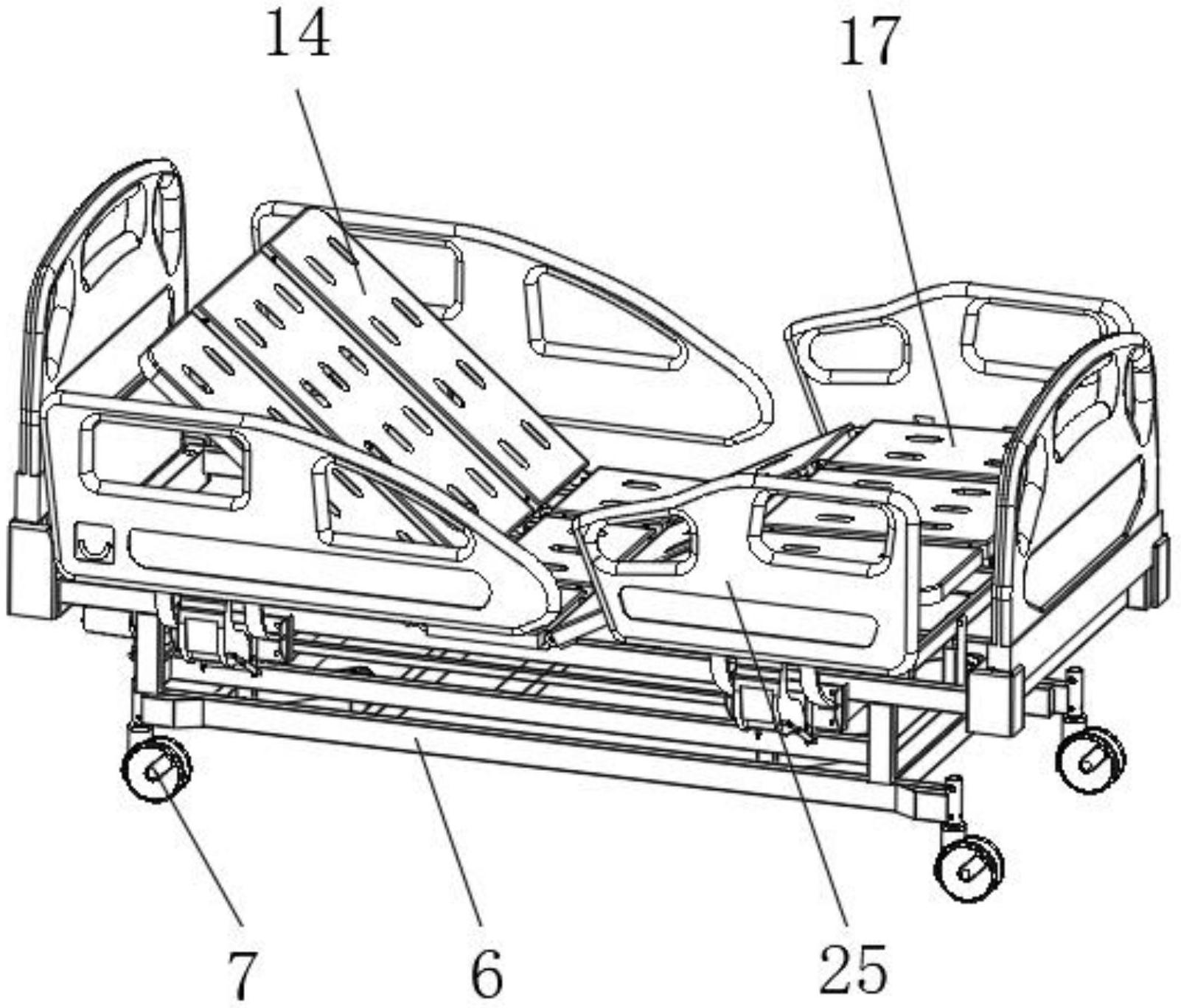 14
17
7
6
25