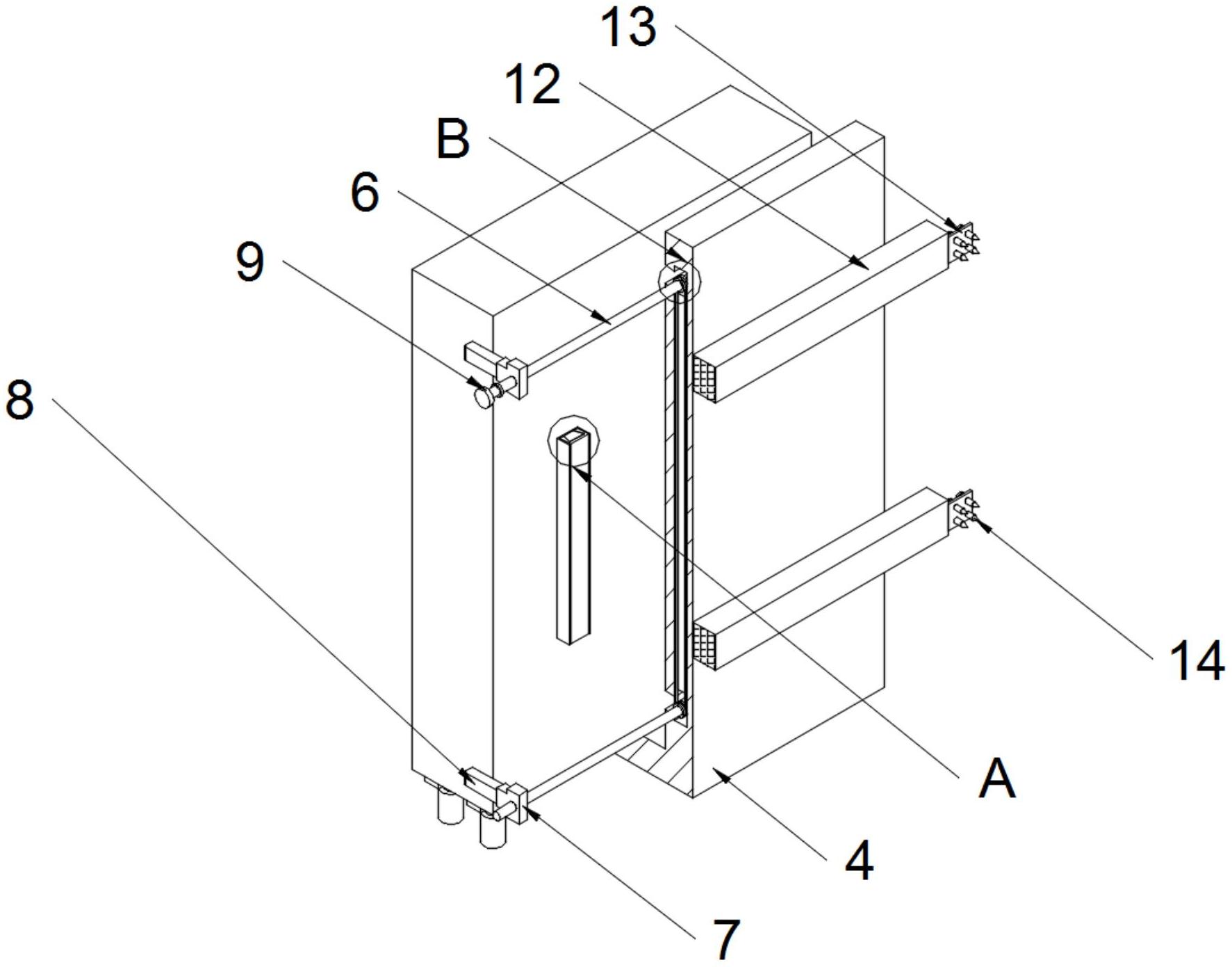 13
12
B
6
9
8
14
A
4
7