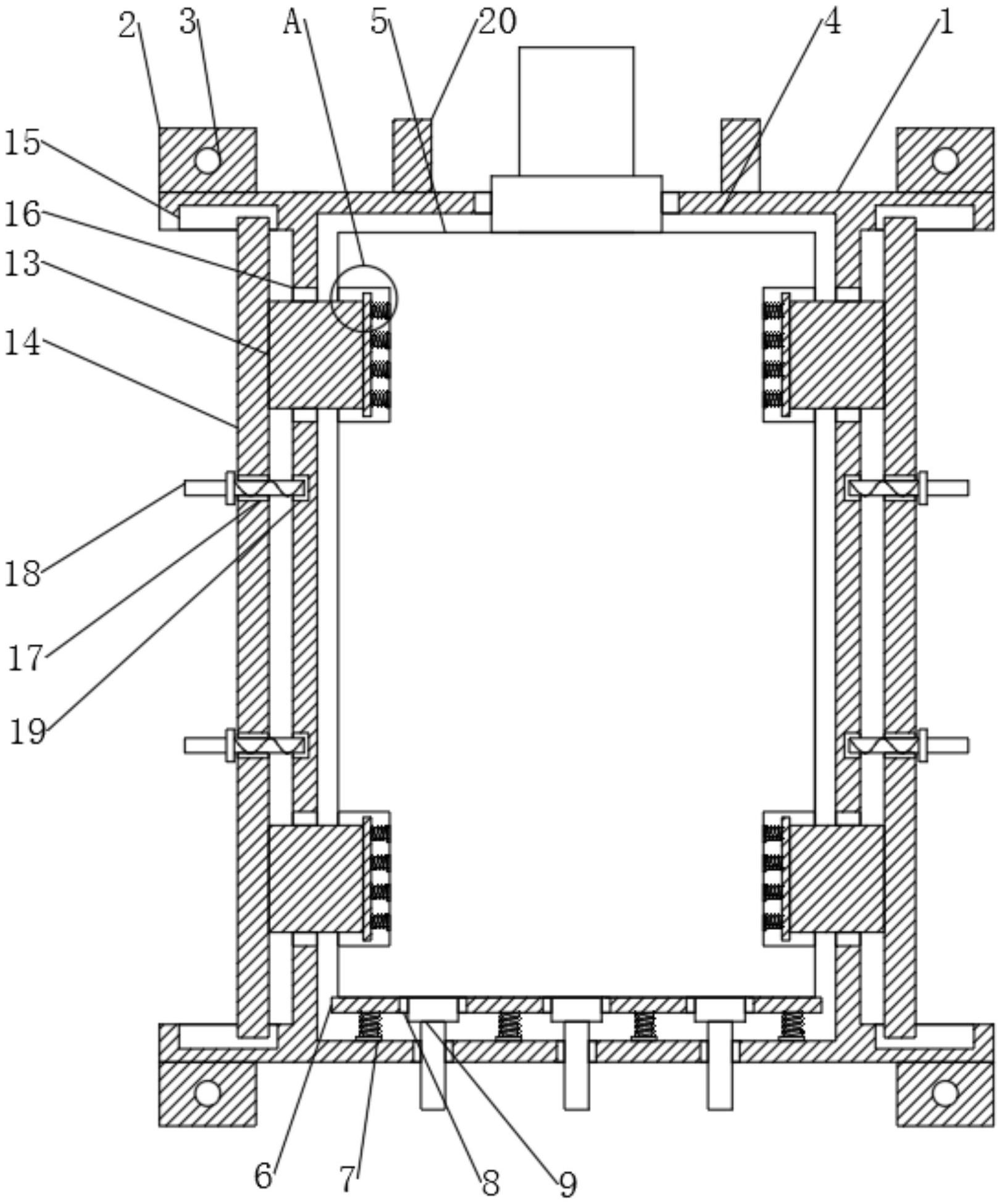 2
3
A
5
20
4
1
15
16
13
14
18
17
19
6
7
8
9