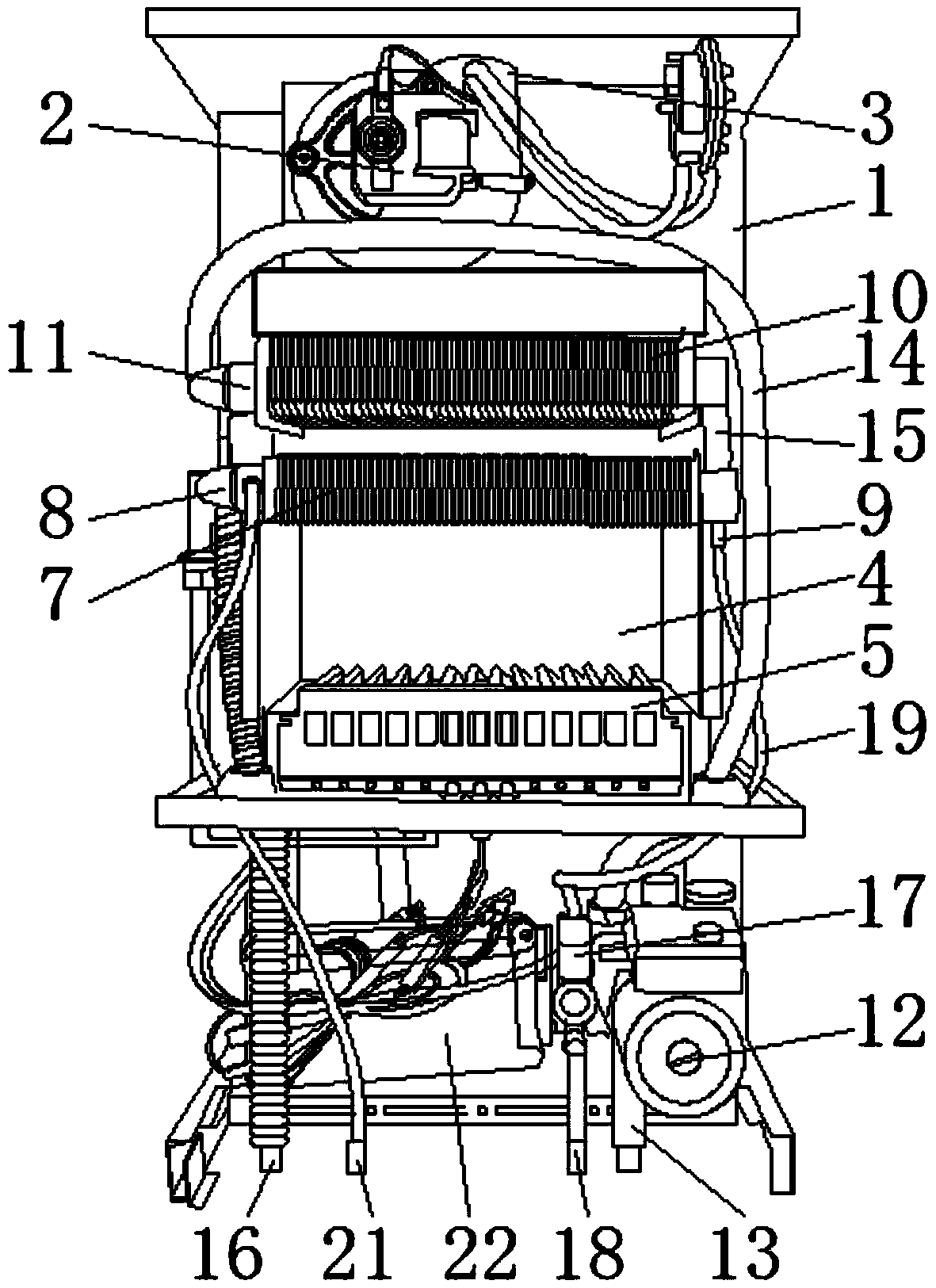 2
3
1
10
11
14
15
8
9
7
4
5
19
17
12
16
21
22
18
13