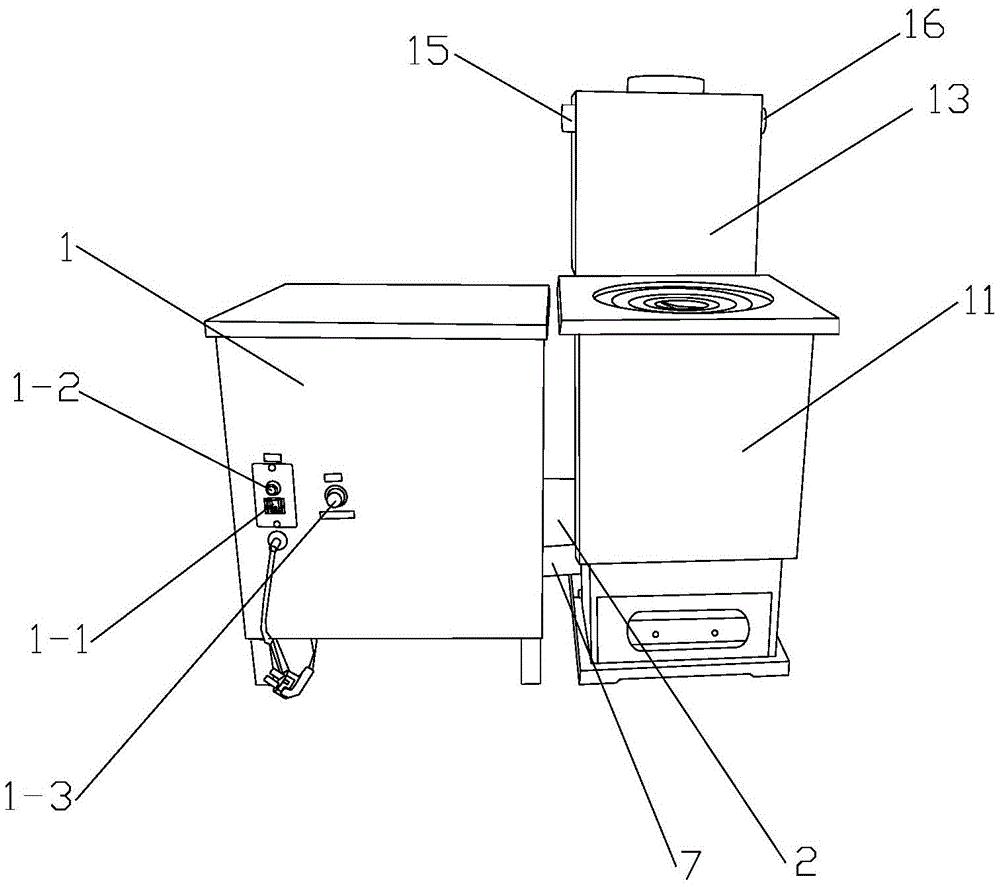 15
16
13
1
11
1-2
1-1
1-3
7
2