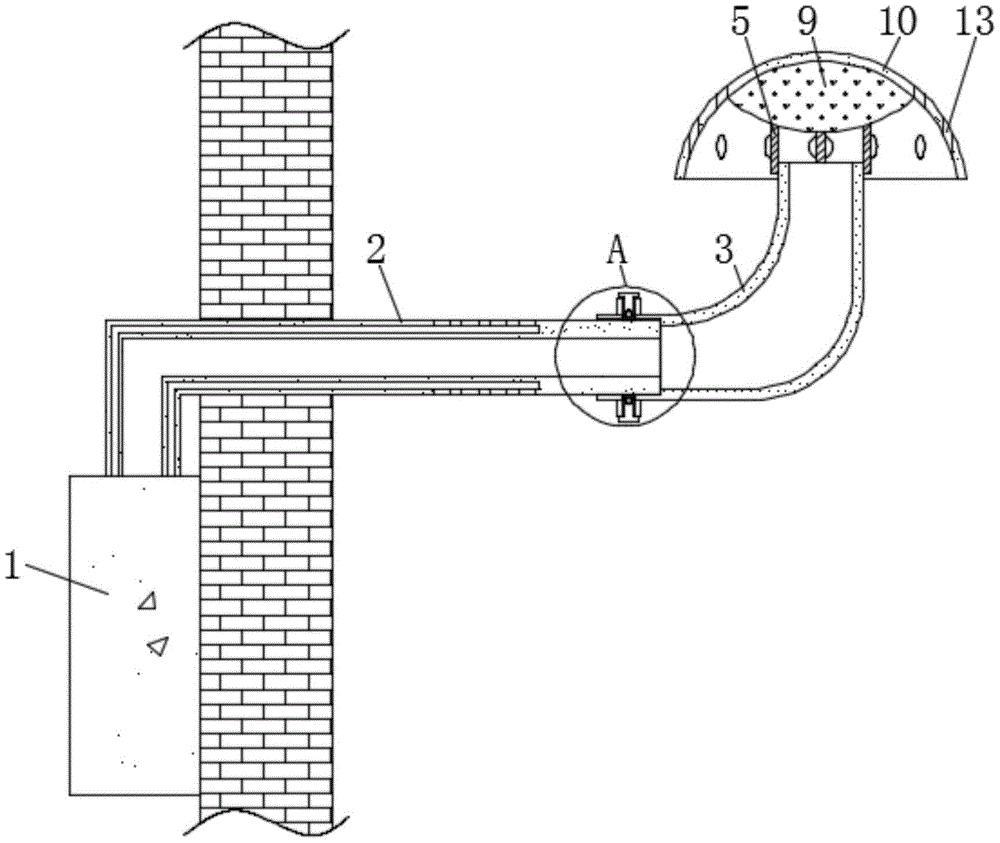 5
9
10
13
2
A
3
1