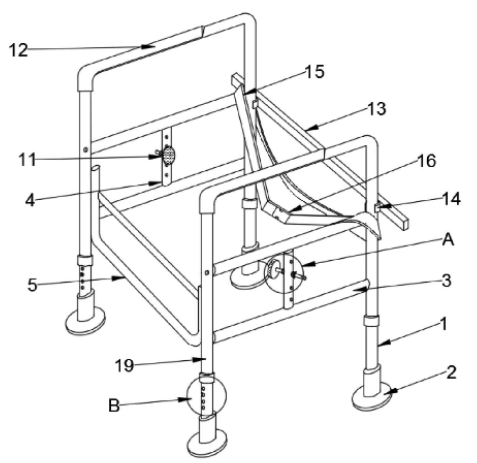 12
15
13
11
16
4
14
A
5
3
1
19
2
B