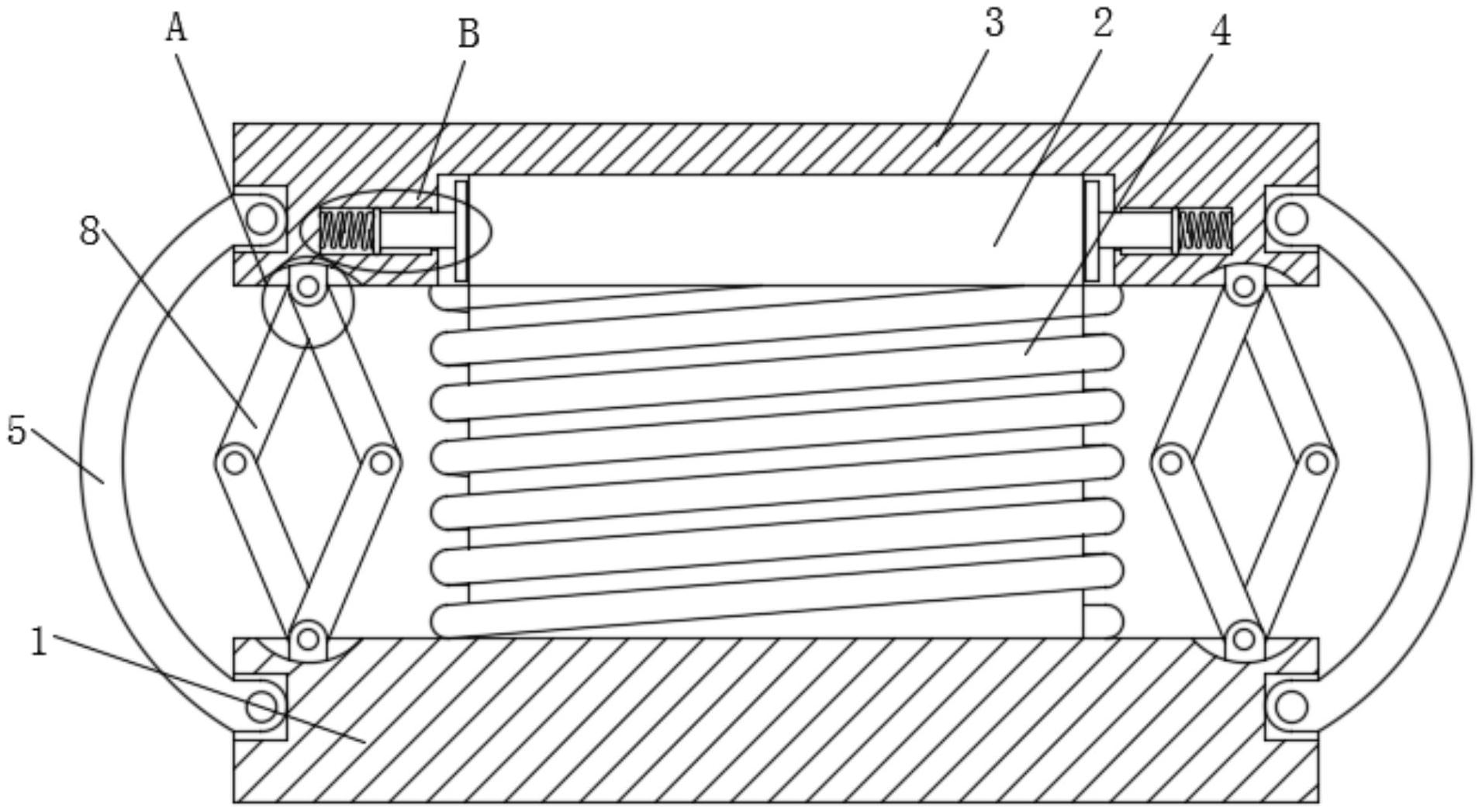 A
B
3
2
4
8
5
1