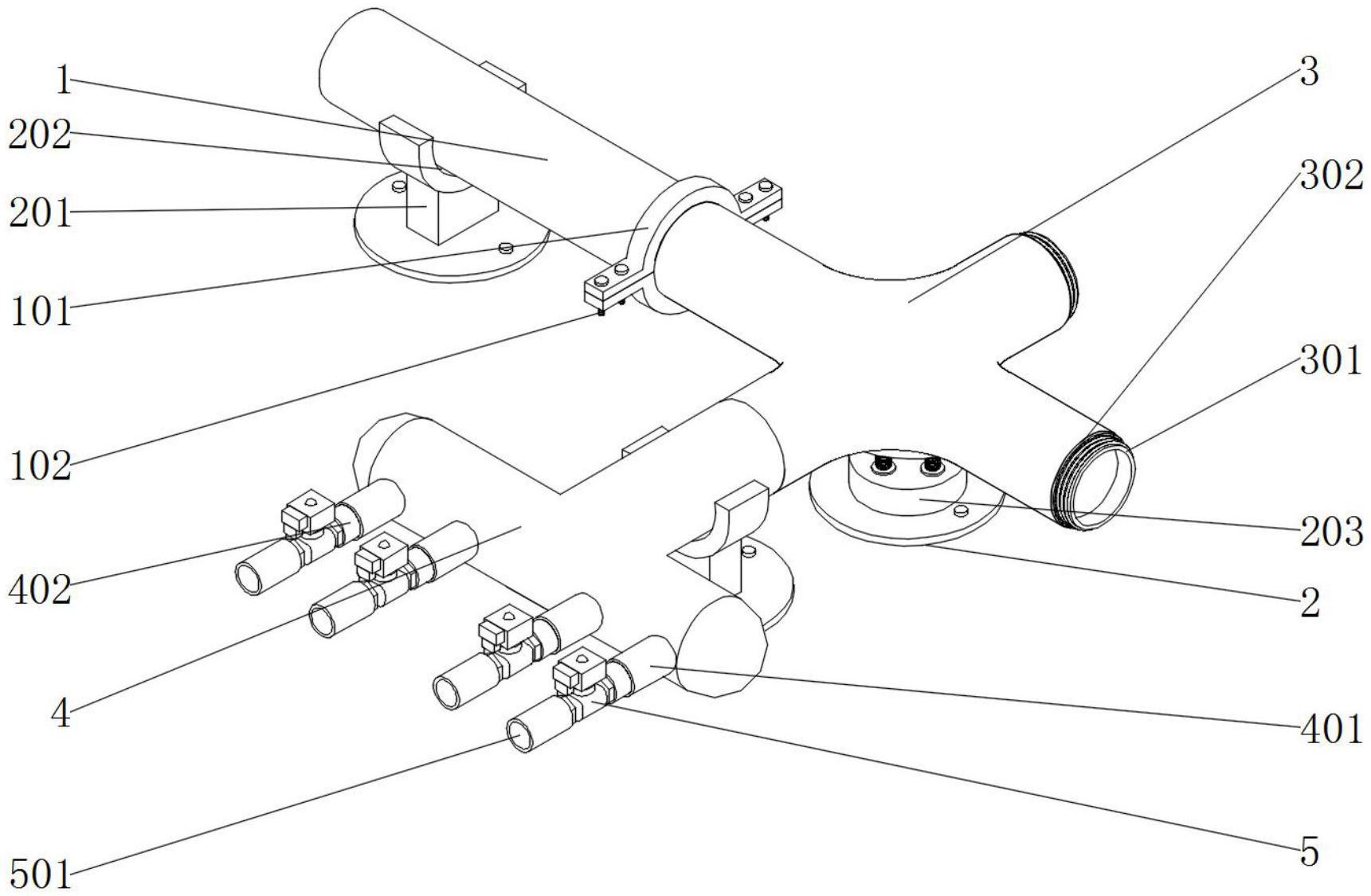 1
202
201
101
102
402
4
501
3
302
301
203
2
401
5