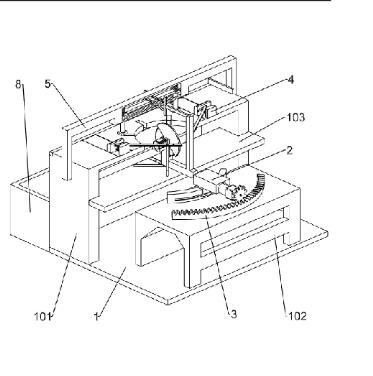 8
5
4
103
2
101
1
3
102